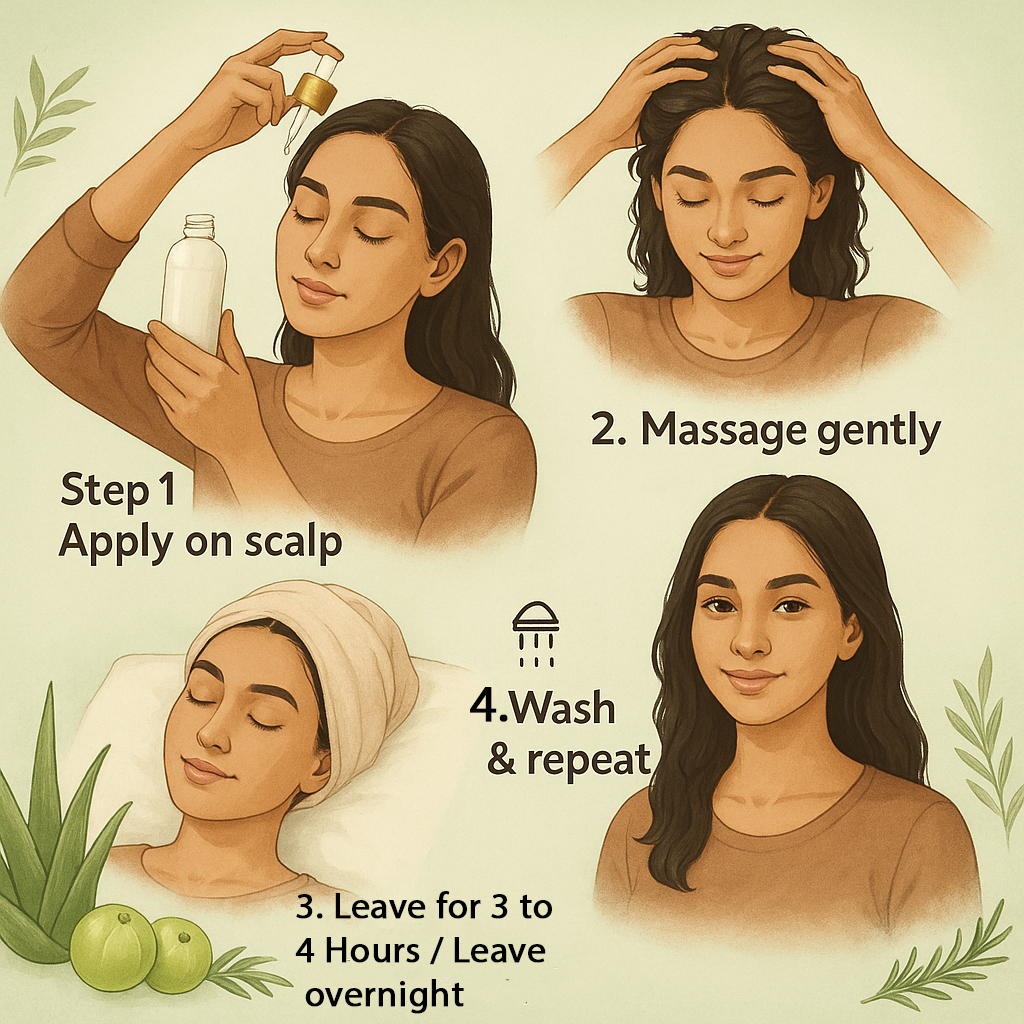 Step 1
Apply on scalp

2. Massage gently

3. Leave for 3 to 4 Hours / Leave overnight

4.Wash & repeat